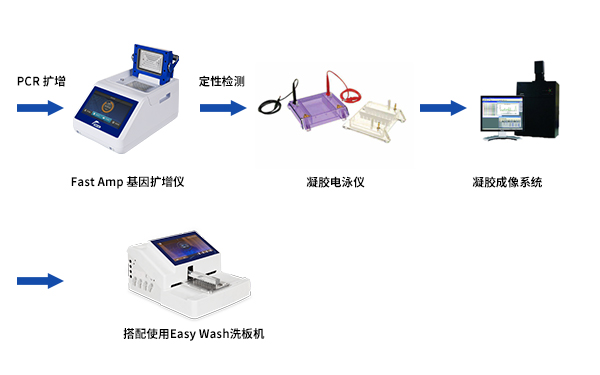 PCR 扩增

Fast Amp 基因扩增仪

定性检测

凝胶电泳仪

凝胶成像系统

搭配使用Easy Wash洗板机